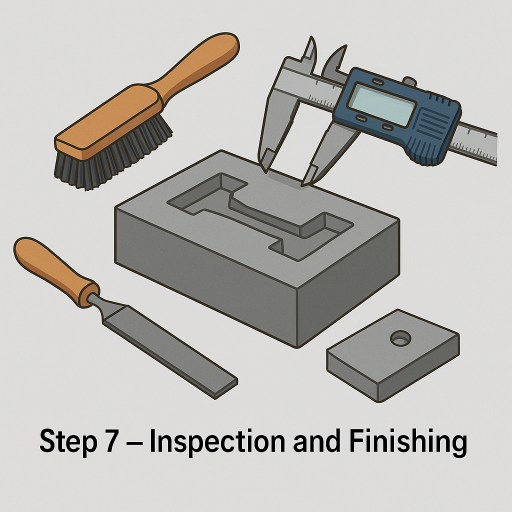 Step 7 – Inspection and Finishing